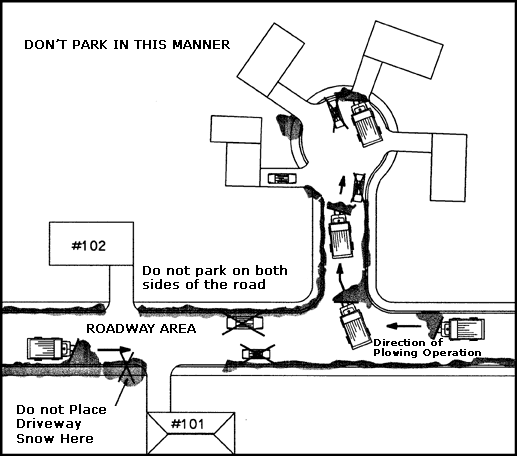 DON'T PARK IN THIS MANNER

#102

Do not park on both sides of the road

ROADWAY AREA

Direction of Plowing Operation

Do not Place Driveway Snow Here

#101